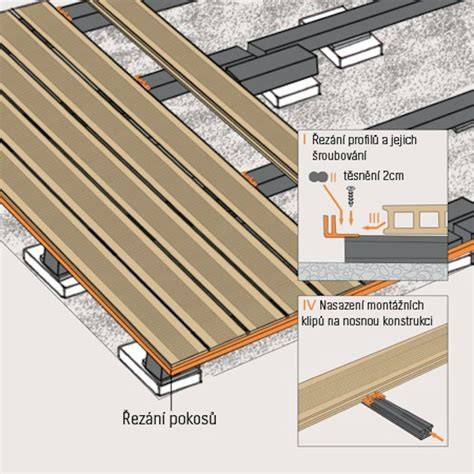 I Řezání profilů a jejich šroubování

II těsnění 2cm

III

IV Nasazení montážních klipů na nosnou konstrukci

Řezání pokosů